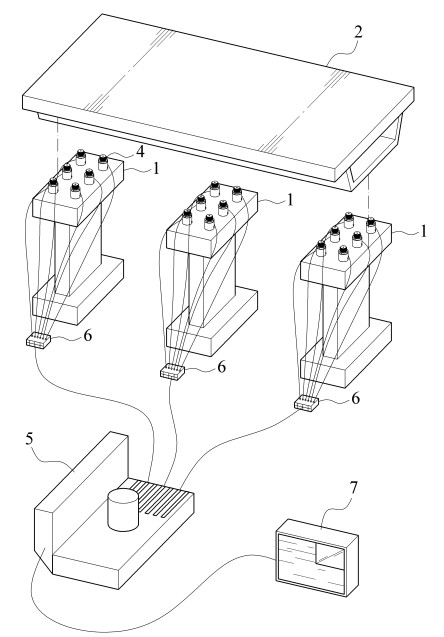 2
4
1
1
1
6
6
6
5
7